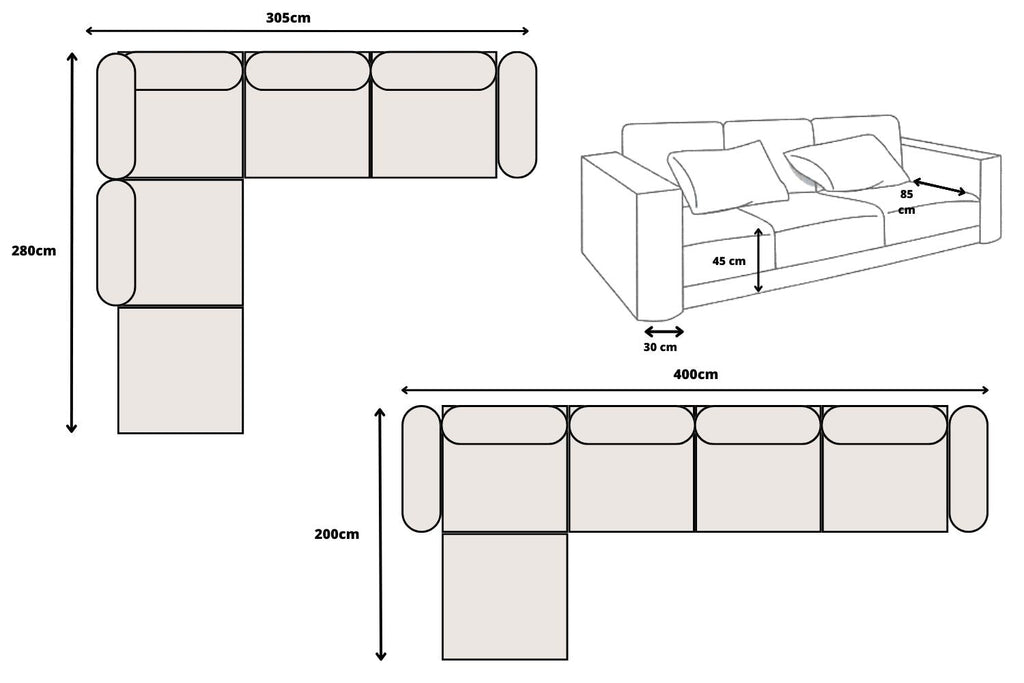 305cm

280cm

85 cm

45 cm

30 cm

400cm

200cm